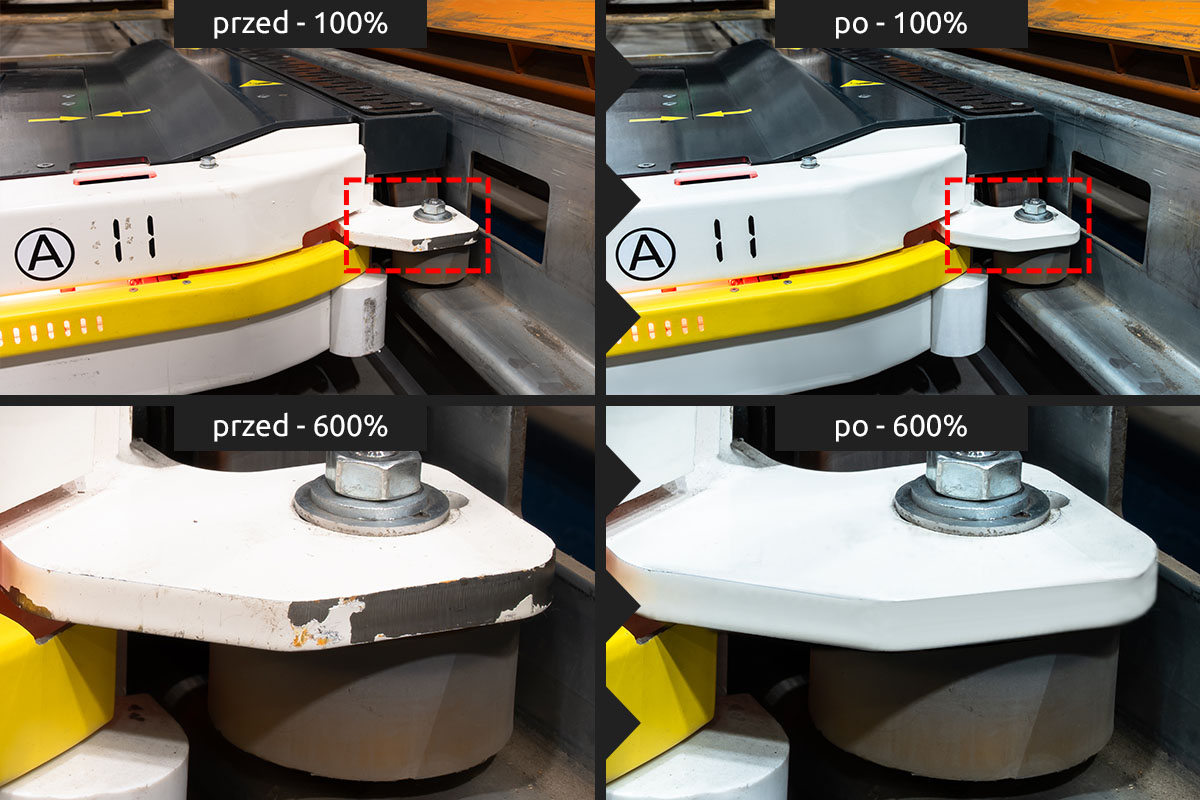 przed - 100%

A 11

po - 100%

A 11

przed - 600%

po - 600%