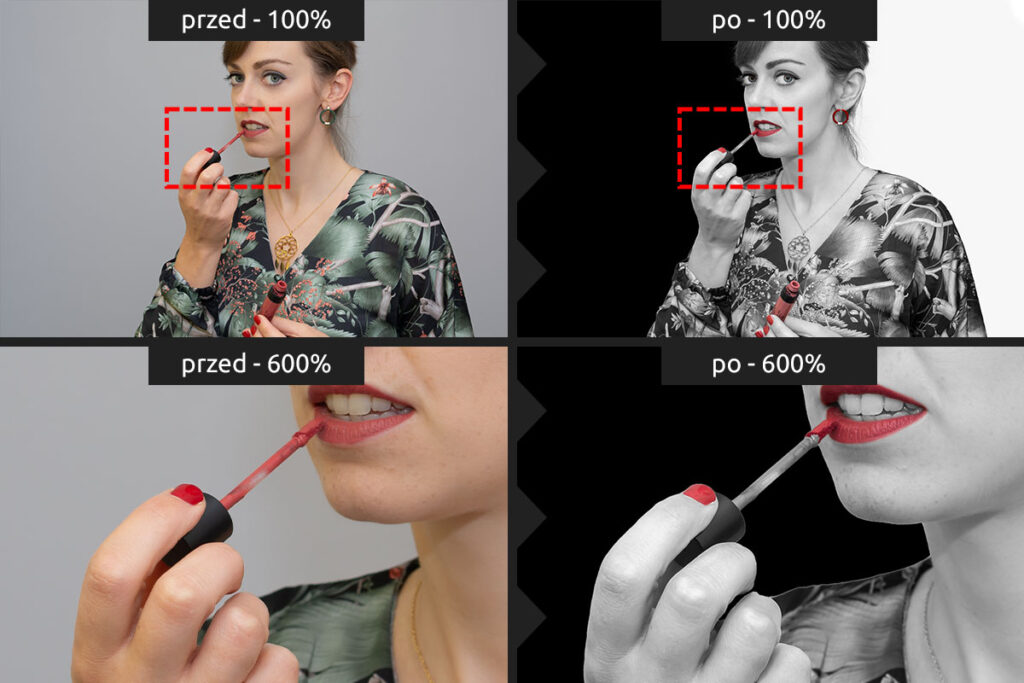 przed - 100%

po - 100%

przed - 600%

po - 600%